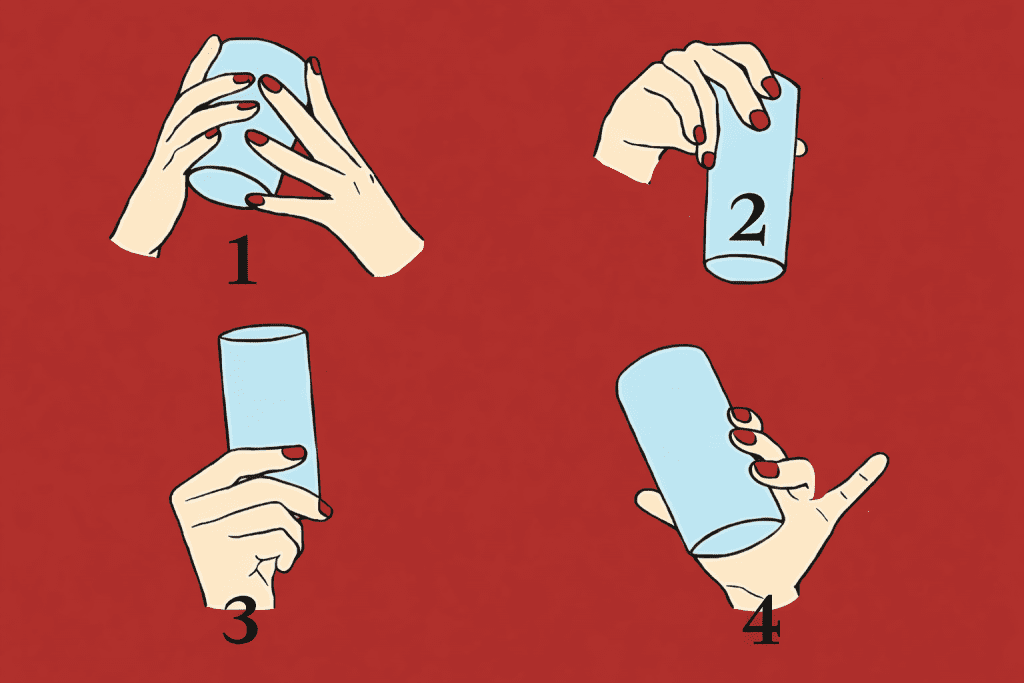 1

2

3

4