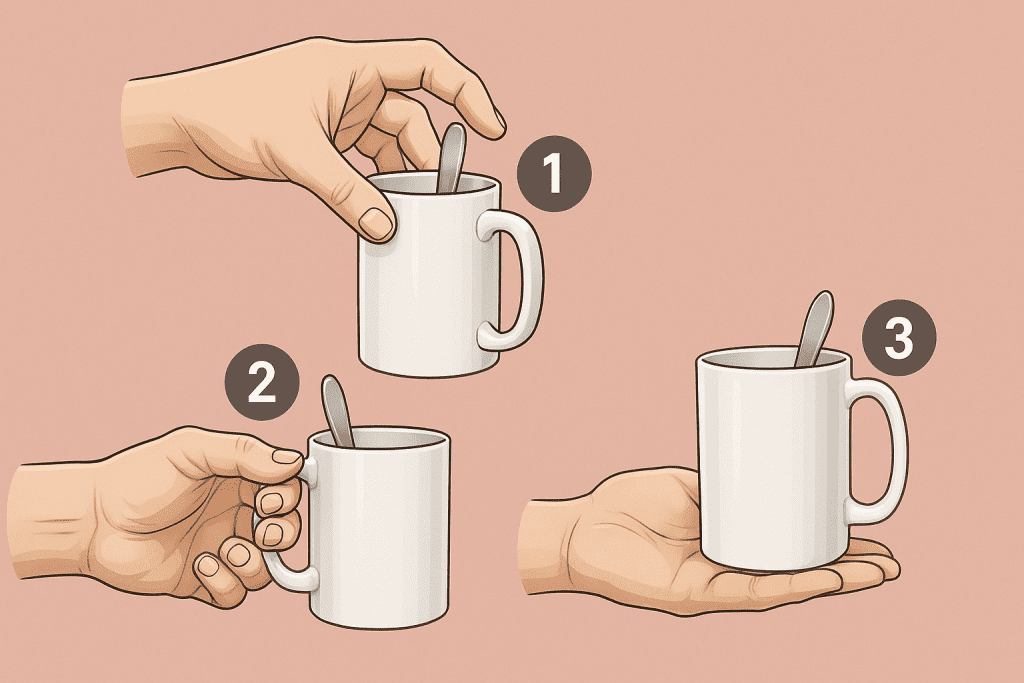 1

2

3